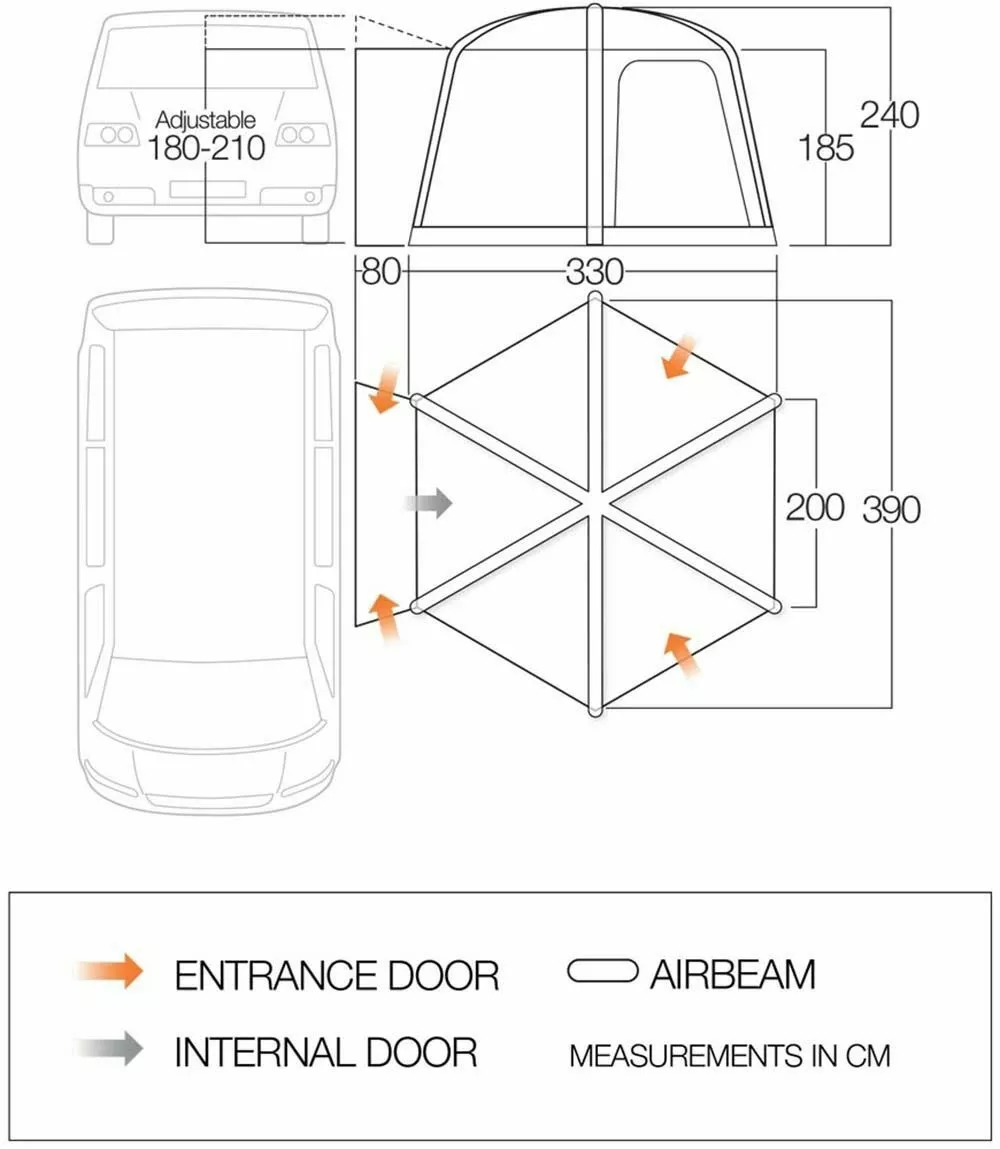 Adjustable
180-210

185

240

80

330

200

390

ENTRANCE DOOR

AIRBEAM

INTERNAL DOOR

MEASUREMENTS IN CM